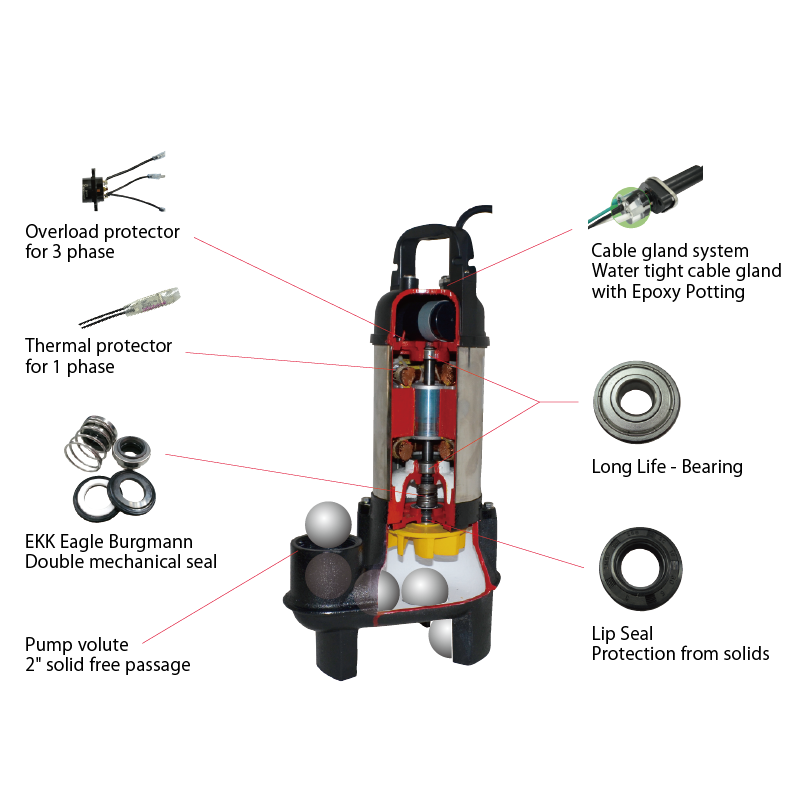 Overload protector
for 3 phase

Thermal protector
for 1 phase

EKK Eagle Burgmann
Double mechanical seal

Pump volute
2" solid free passage

Cable gland system
Water tight cable gland
with Epoxy Potting

Long Life - Bearing

Lip Seal
Protection from solids